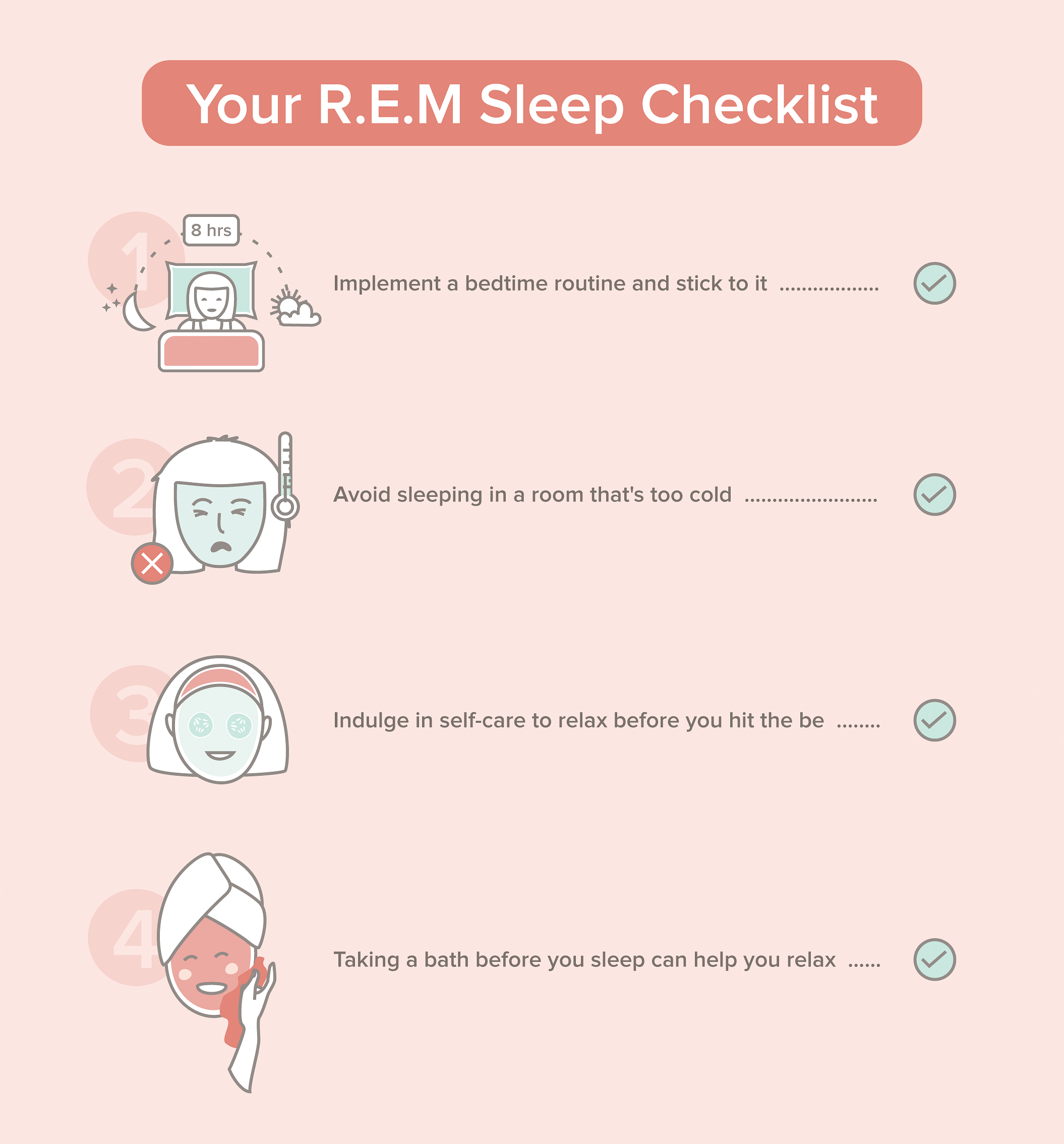 Your R.E.M Sleep Checklist

1

8 hrs

Implement a bedtime routine and stick to it ..................

2

Avoid sleeping in a room that's too cold ........................

3

Indulge in self-care to relax before you hit the be ........

4

Taking a bath before you sleep can help you relax ......