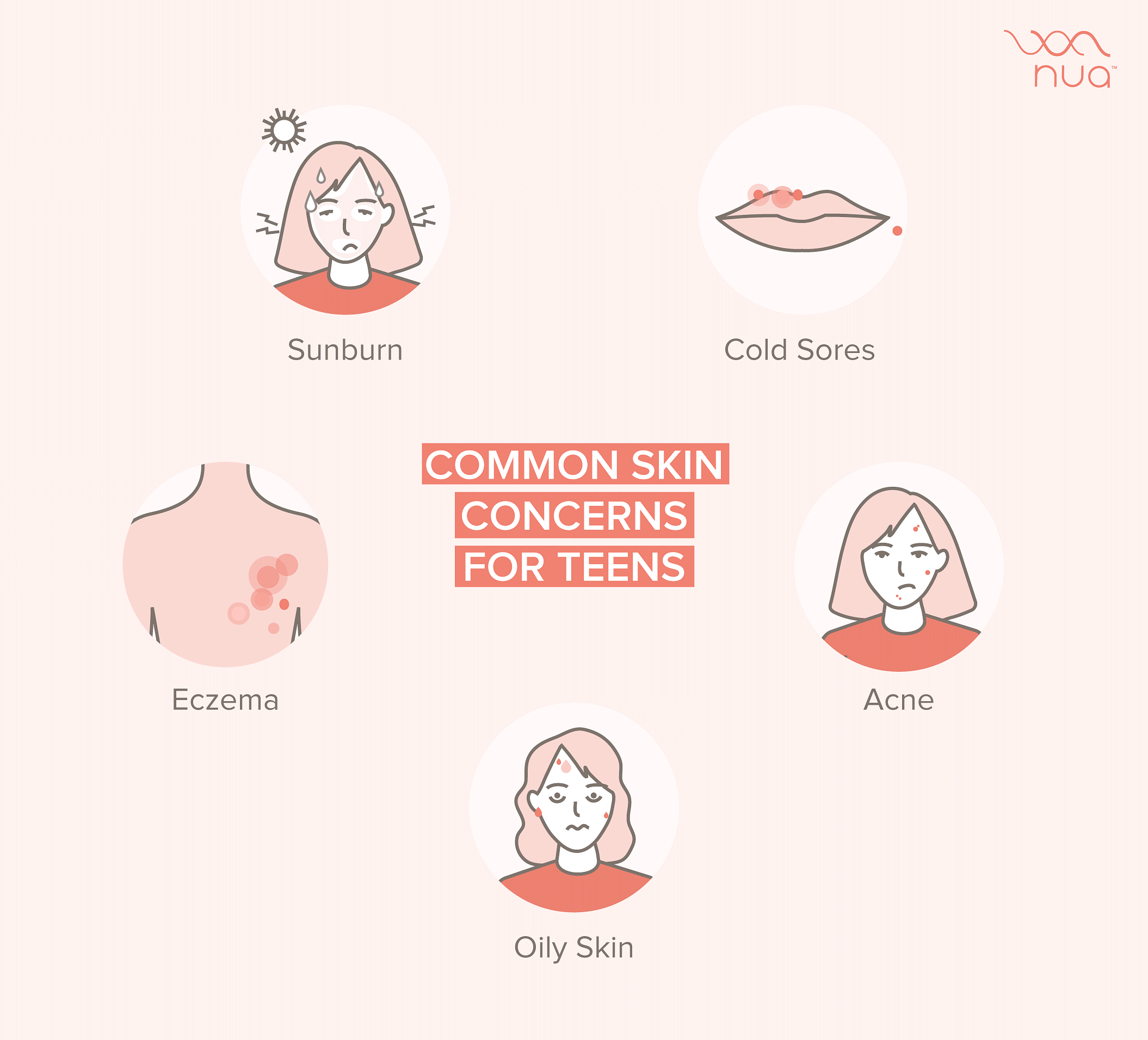 nua™

Sunburn

Cold Sores

COMMON SKIN CONCERNS FOR TEENS

Eczema

Acne

Oily Skin