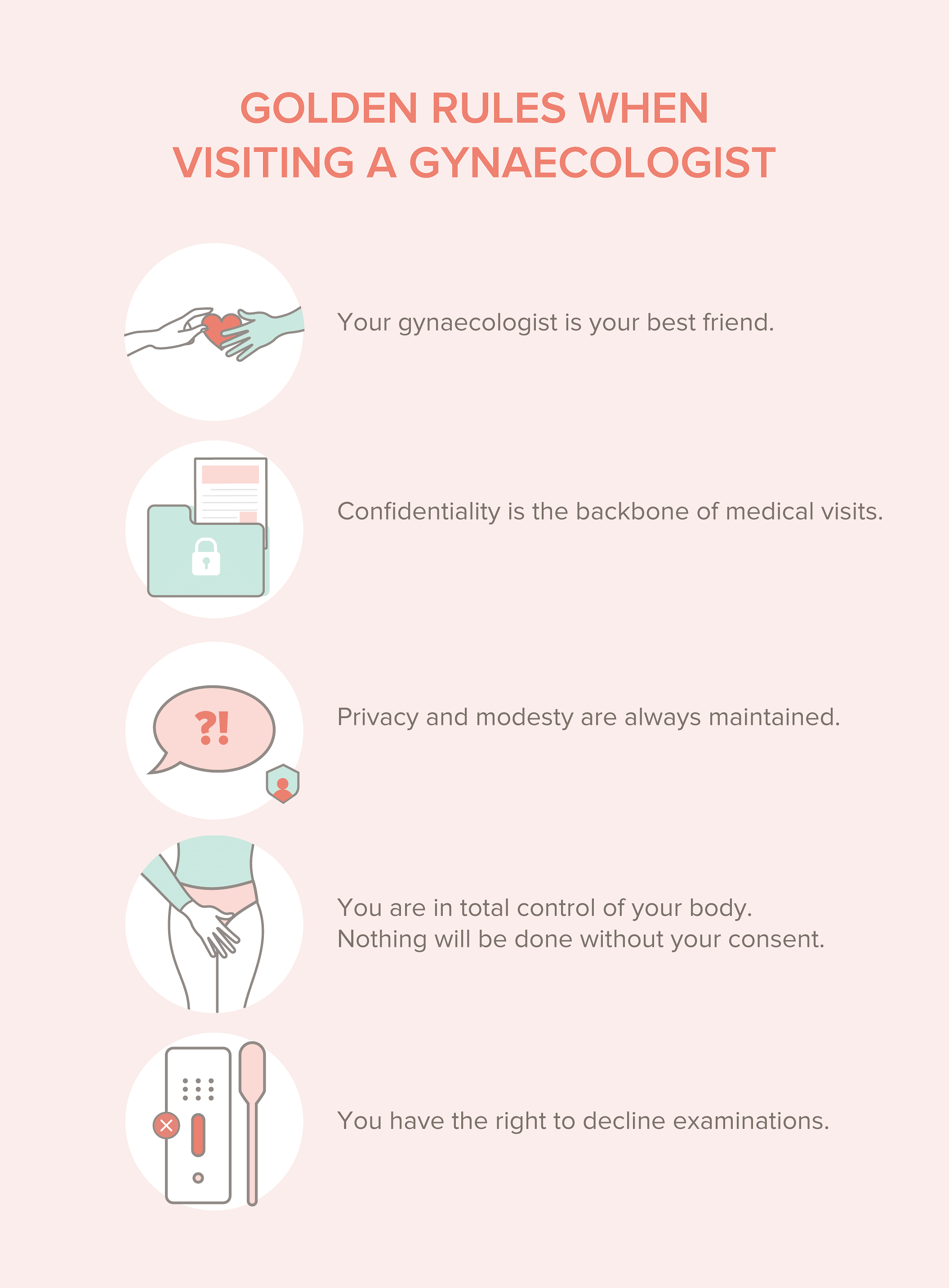 GOLDEN RULES WHEN VISITING A GYNAECOLOGIST

Your gynaecologist is your best friend.

Confidentiality is the backbone of medical visits.

?!

Privacy and modesty are always maintained.

You are in total control of your body.
Nothing will be done without your consent.

You have the right to decline examinations.