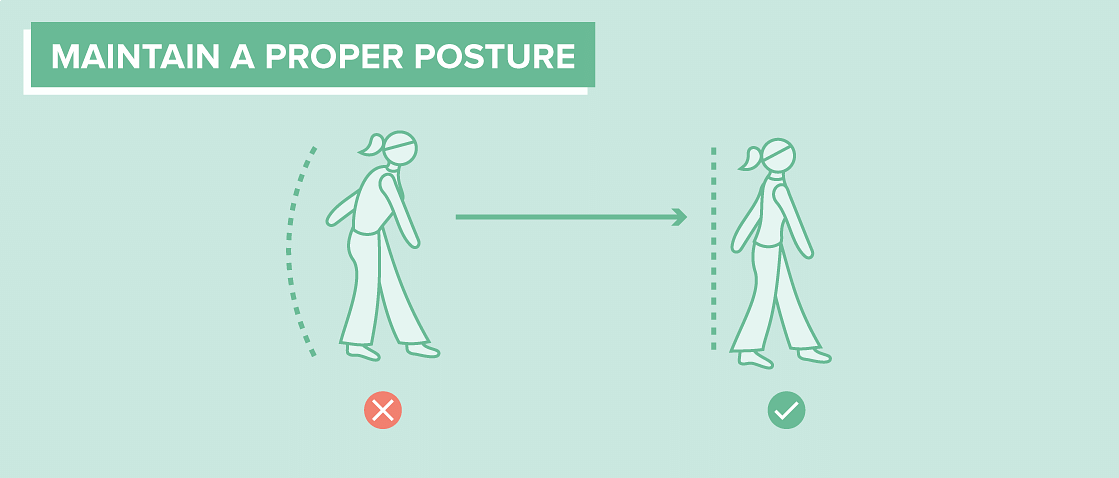 MAINTAIN A PROPER POSTURE