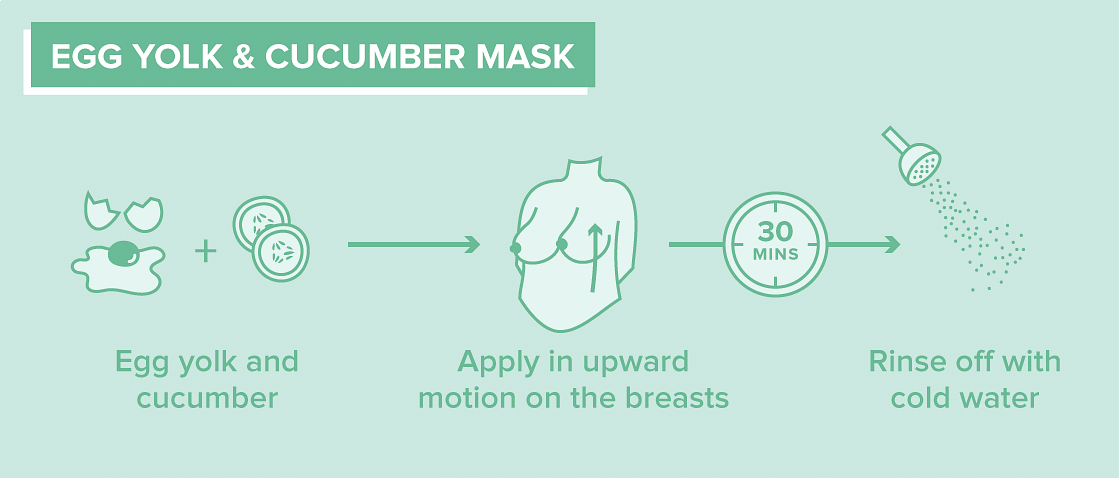 EGG YOLK & CUCUMBER MASK

+

30 MINS

Egg yolk and cucumber

Apply in upward motion on the breasts

Rinse off with cold water