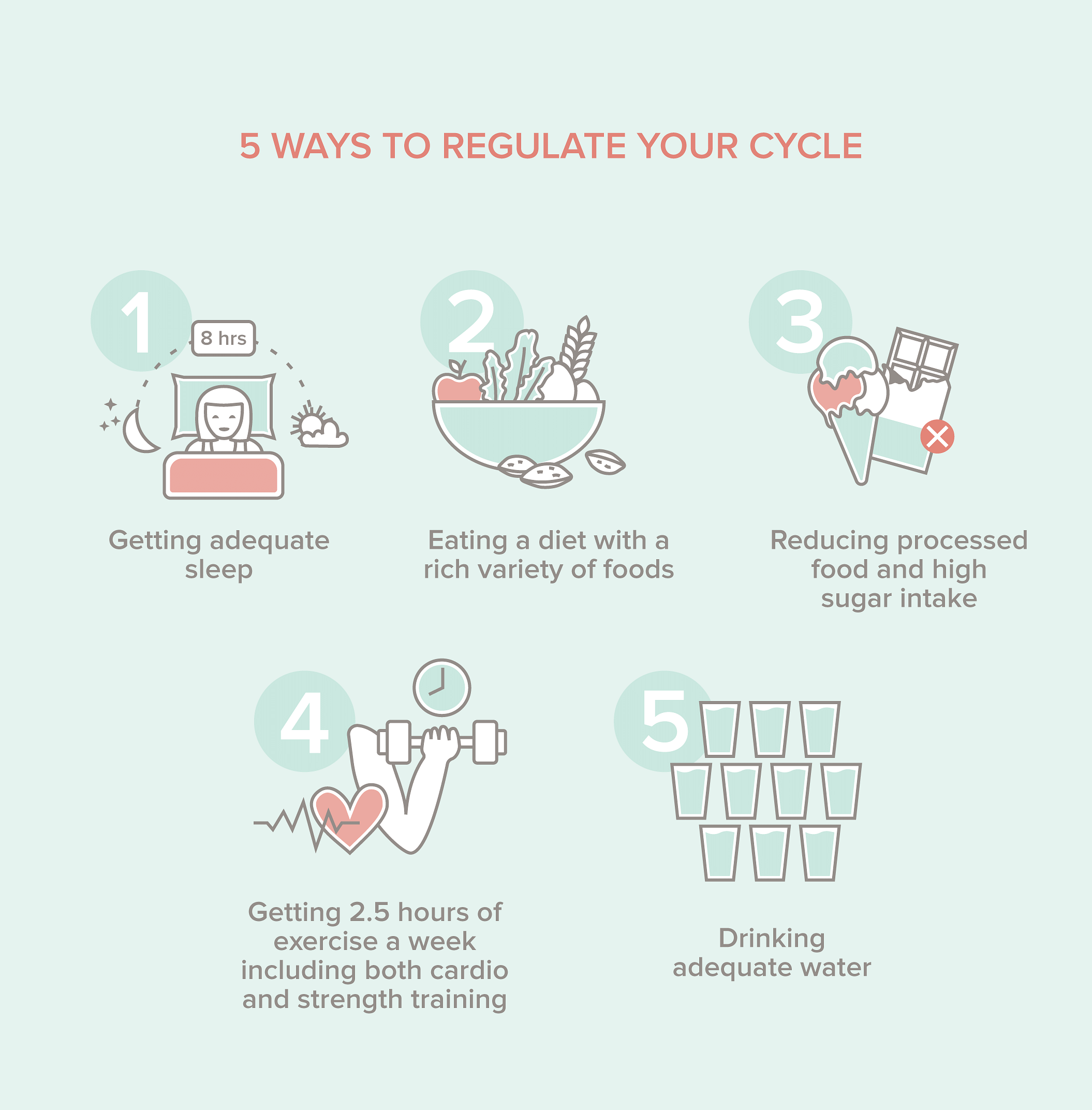 5 WAYS TO REGULATE YOUR CYCLE

1

8 hrs

Getting adequate sleep

2

Eating a diet with a rich variety of foods

3

Reducing processed food and high sugar intake

4

Getting 2.5 hours of exercise a week including both cardio and strength training

5

Drinking adequate water