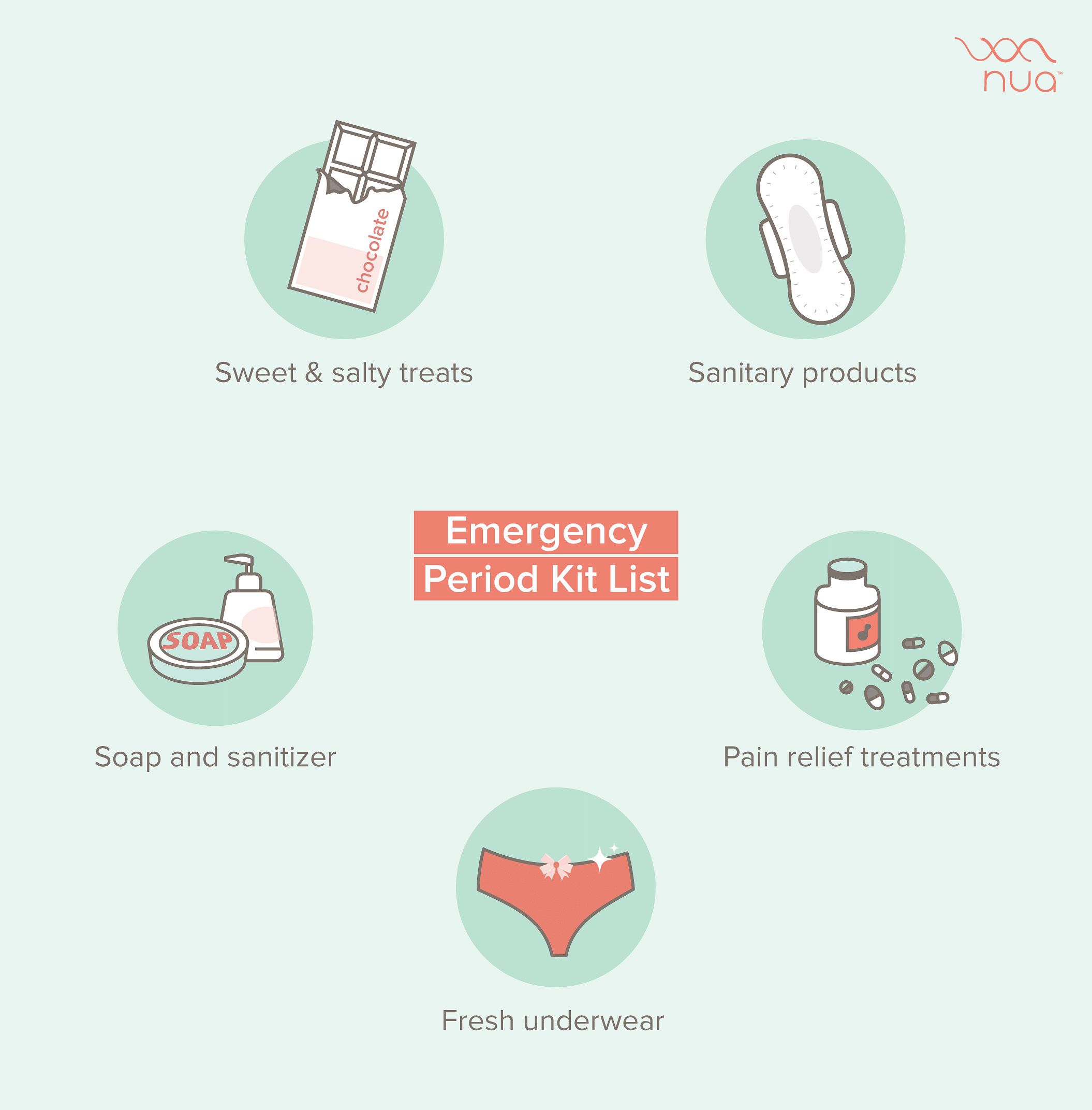 nua™

chocolate

Sweet & salty treats

Sanitary products

Emergency
Period Kit List

SOAP

Soap and sanitizer

Pain relief treatments

Fresh underwear