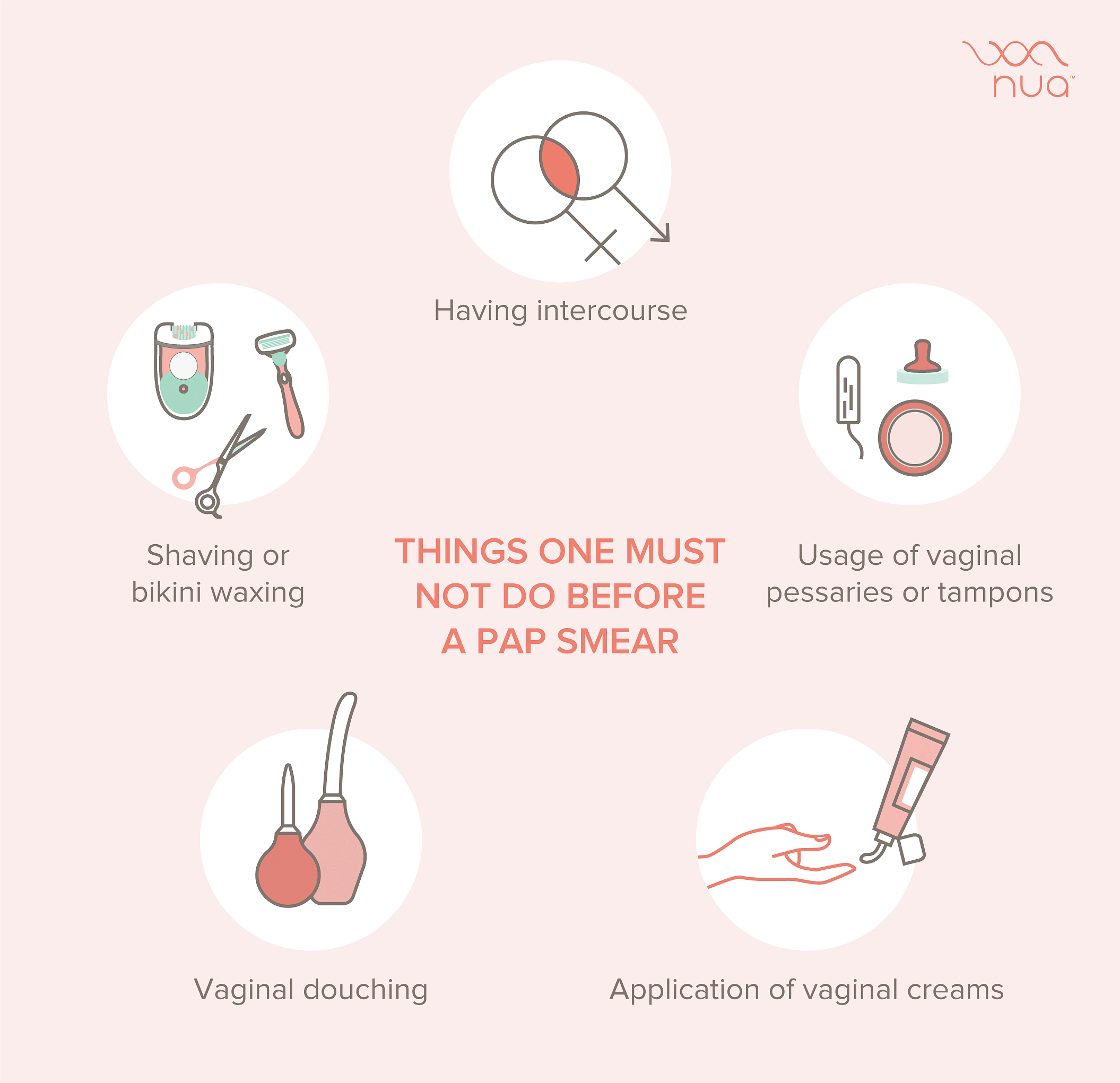 nua™

Having intercourse

Shaving or bikini waxing

THINGS ONE MUST NOT DO BEFORE A PAP SMEAR

Usage of vaginal pessaries or tampons

Vaginal douching

Application of vaginal creams