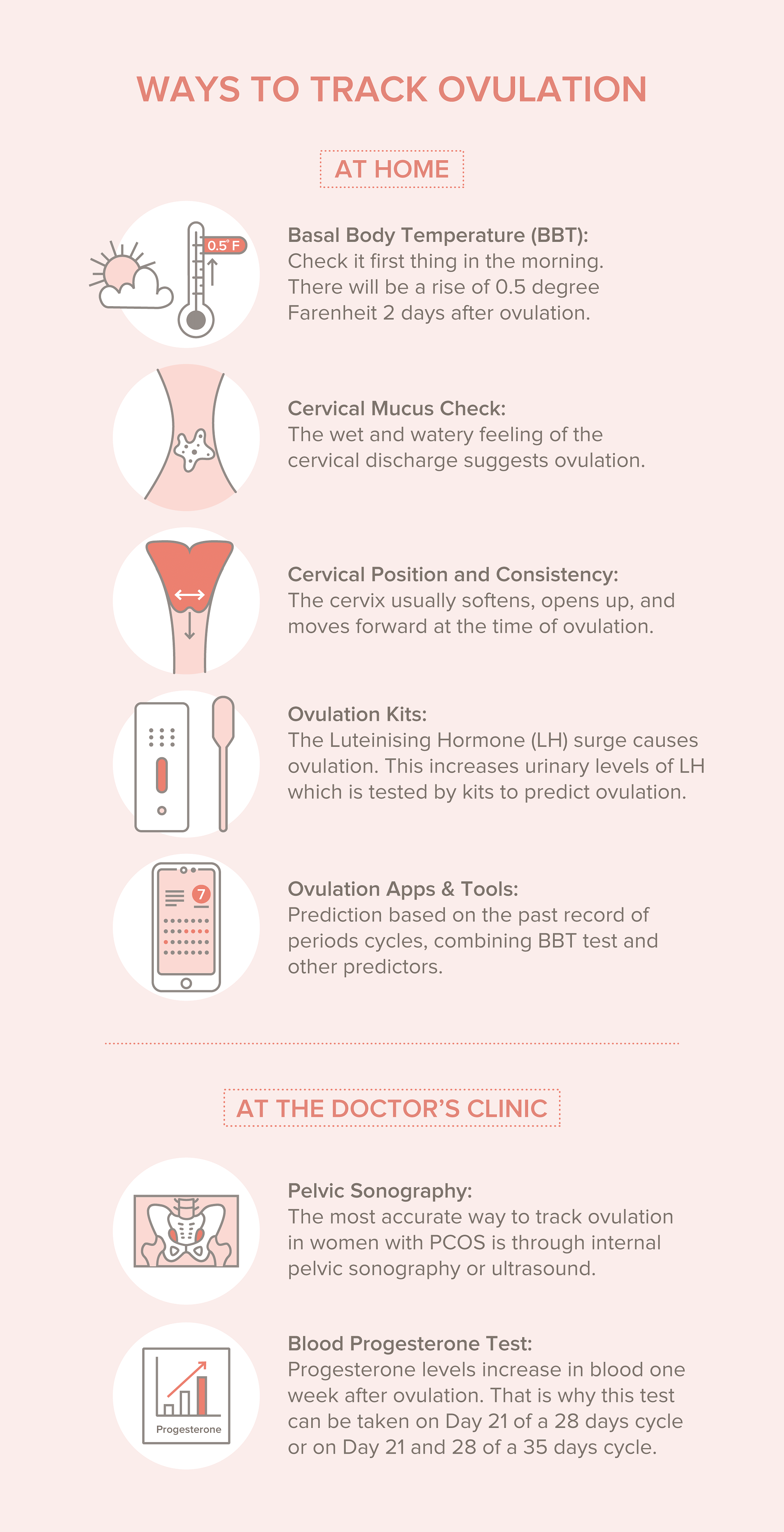 WAYS TO TRACK OVULATION

AT HOME

0.5° F

Basal Body Temperature (BBT):
Check it first thing in the morning. There will be a rise of 0.5 degree Farenheit 2 days after ovulation.

Cervical Mucus Check:
The wet and watery feeling of the cervical discharge suggests ovulation.

Cervical Position and Consistency:
The cervix usually softens, opens up, and moves forward at the time of ovulation.

Ovulation Kits:
The Luteinising Hormone (LH) surge causes ovulation. This increases urinary levels of LH which is tested by kits to predict ovulation.

7

Ovulation Apps & Tools:
Prediction based on the past record of periods cycles, combining BBT test and other predictors.

AT THE DOCTOR'S CLINIC

Pelvic Sonography:
The most accurate way to track ovulation in women with PCOS is through internal pelvic sonography or ultrasound.

Progesterone

Blood Progesterone Test:
Progesterone levels increase in blood one week after ovulation. That is why this test can be taken on Day 21 of a 28 days cycle or on Day 21 and 28 of a 35 days cycle.