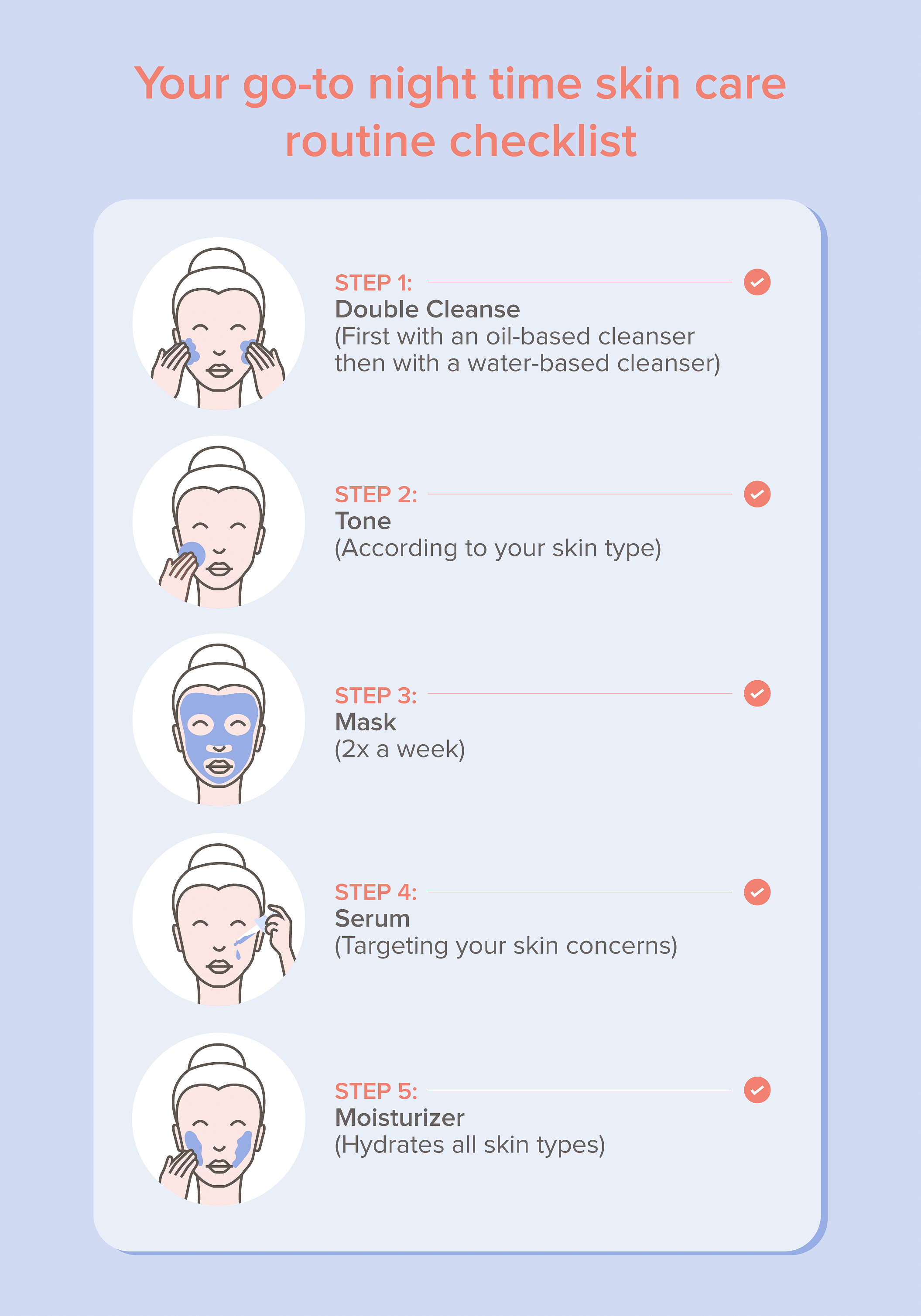 Your go-to night time skin care routine checklist

STEP 1:
Double Cleanse
(First with an oil-based cleanser then with a water-based cleanser)

STEP 2:
Tone
(According to your skin type)

STEP 3:
Mask
(2x a week)

STEP 4:
Serum
(Targeting your skin concerns)

STEP 5:
Moisturizer
(Hydrates all skin types)