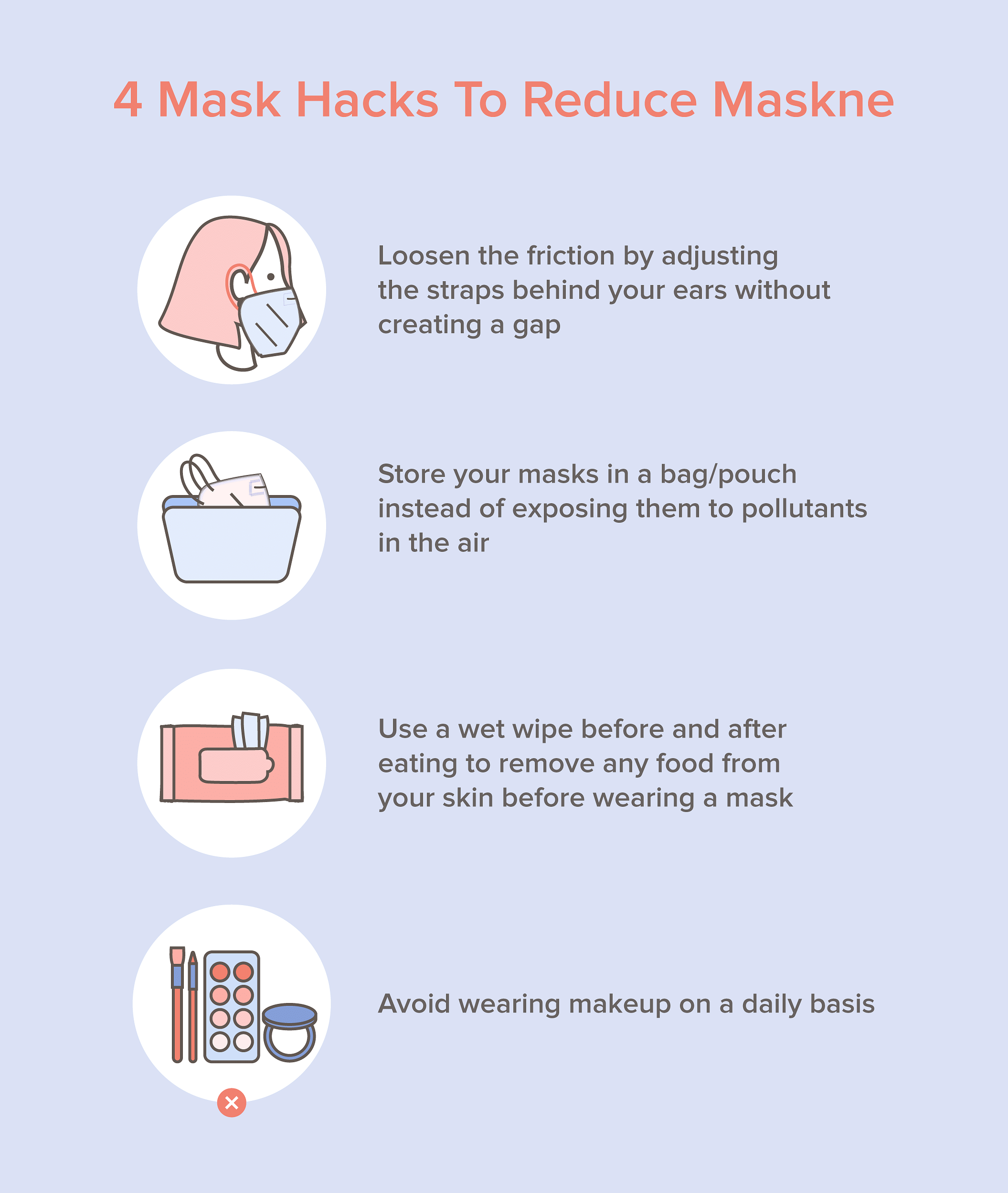 4 Mask Hacks To Reduce Maskne

Loosen the friction by adjusting the straps behind your ears without creating a gap

Store your masks in a bag/pouch instead of exposing them to pollutants in the air

Use a wet wipe before and after eating to remove any food from your skin before wearing a mask

Avoid wearing makeup on a daily basis