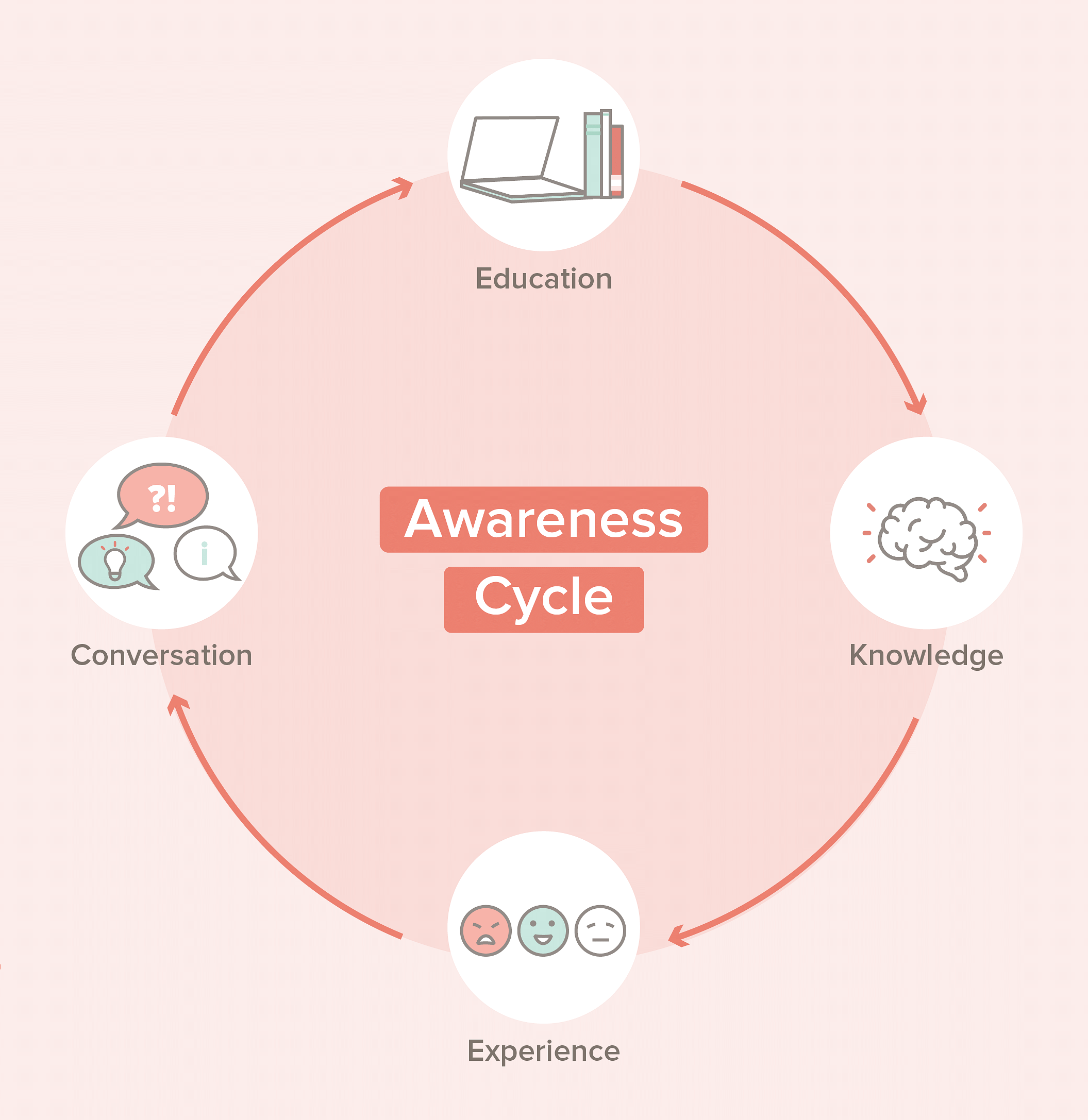 Education

?!

i

Awareness
Cycle

Conversation

Knowledge

Experience