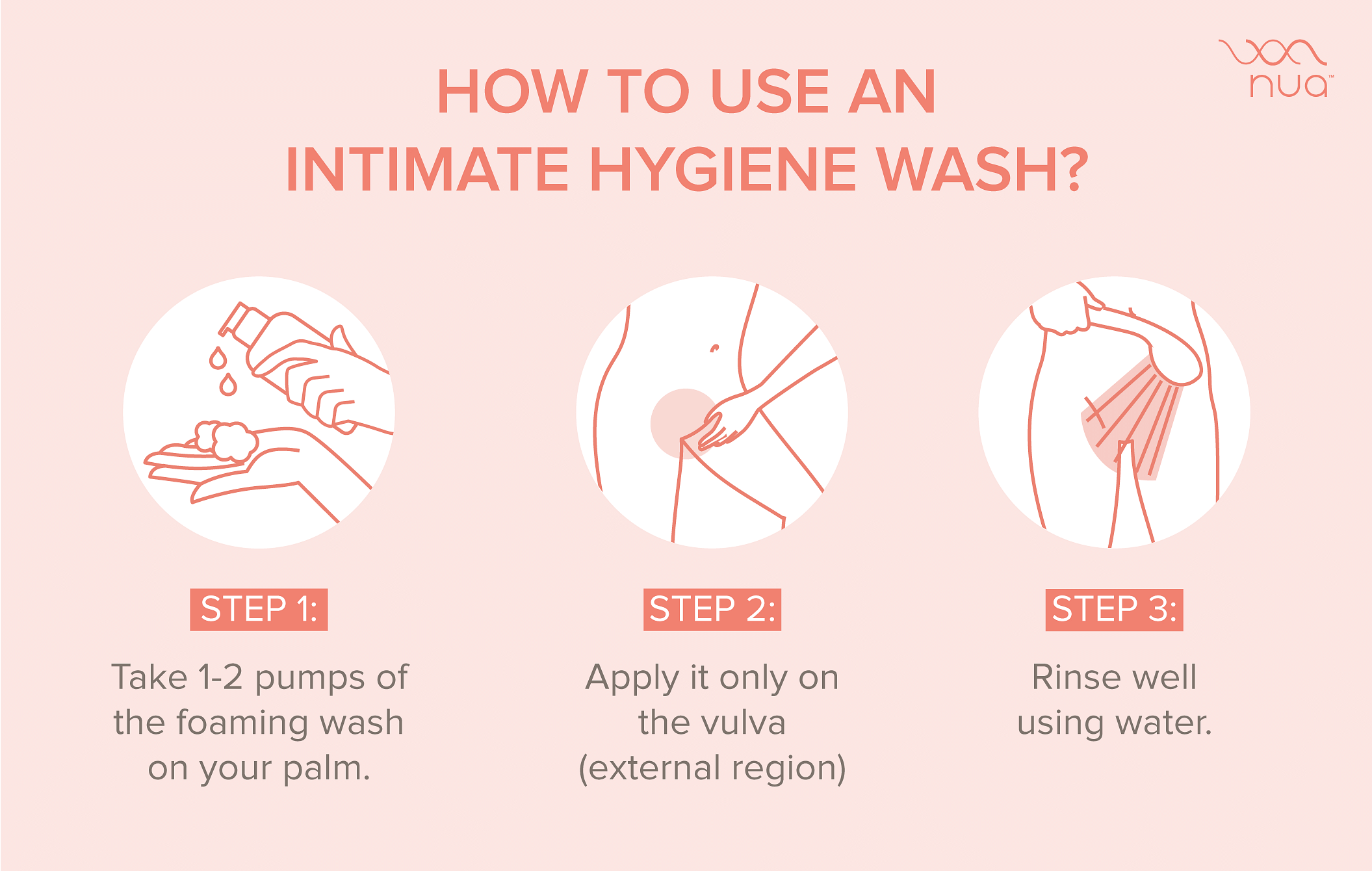 nua™

HOW TO USE AN INTIMATE HYGIENE WASH?

STEP 1:

Take 1-2 pumps of the foaming wash on your palm.

STEP 2:

Apply it only on the vulva (external region)

STEP 3:

Rinse well using water.