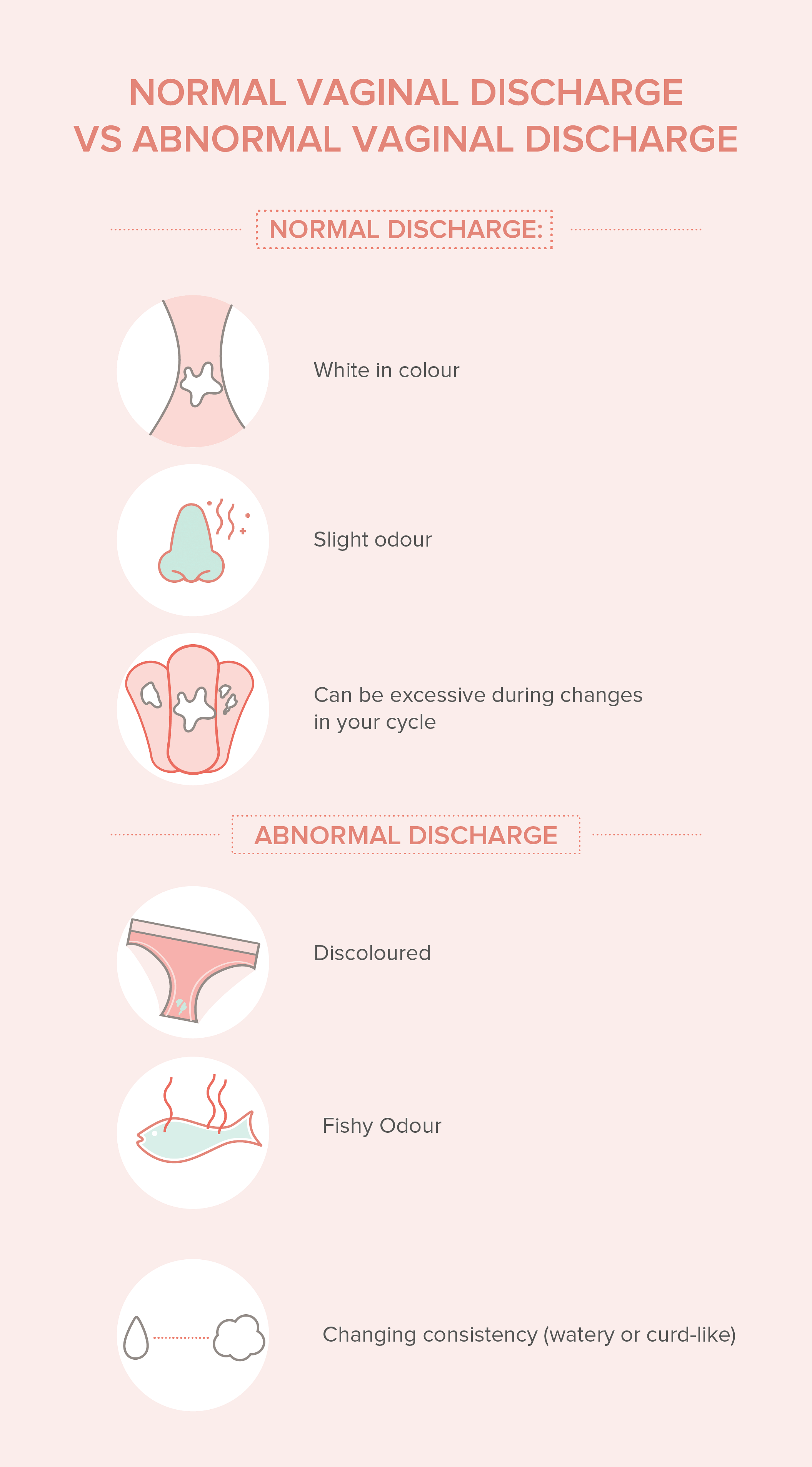 NORMAL VAGINAL DISCHARGE VS ABNORMAL VAGINAL DISCHARGE

NORMAL DISCHARGE:

White in colour

Slight odour

Can be excessive during changes in your cycle

ABNORMAL DISCHARGE

Discoloured

Fishy Odour

Changing consistency (watery or curd-like)