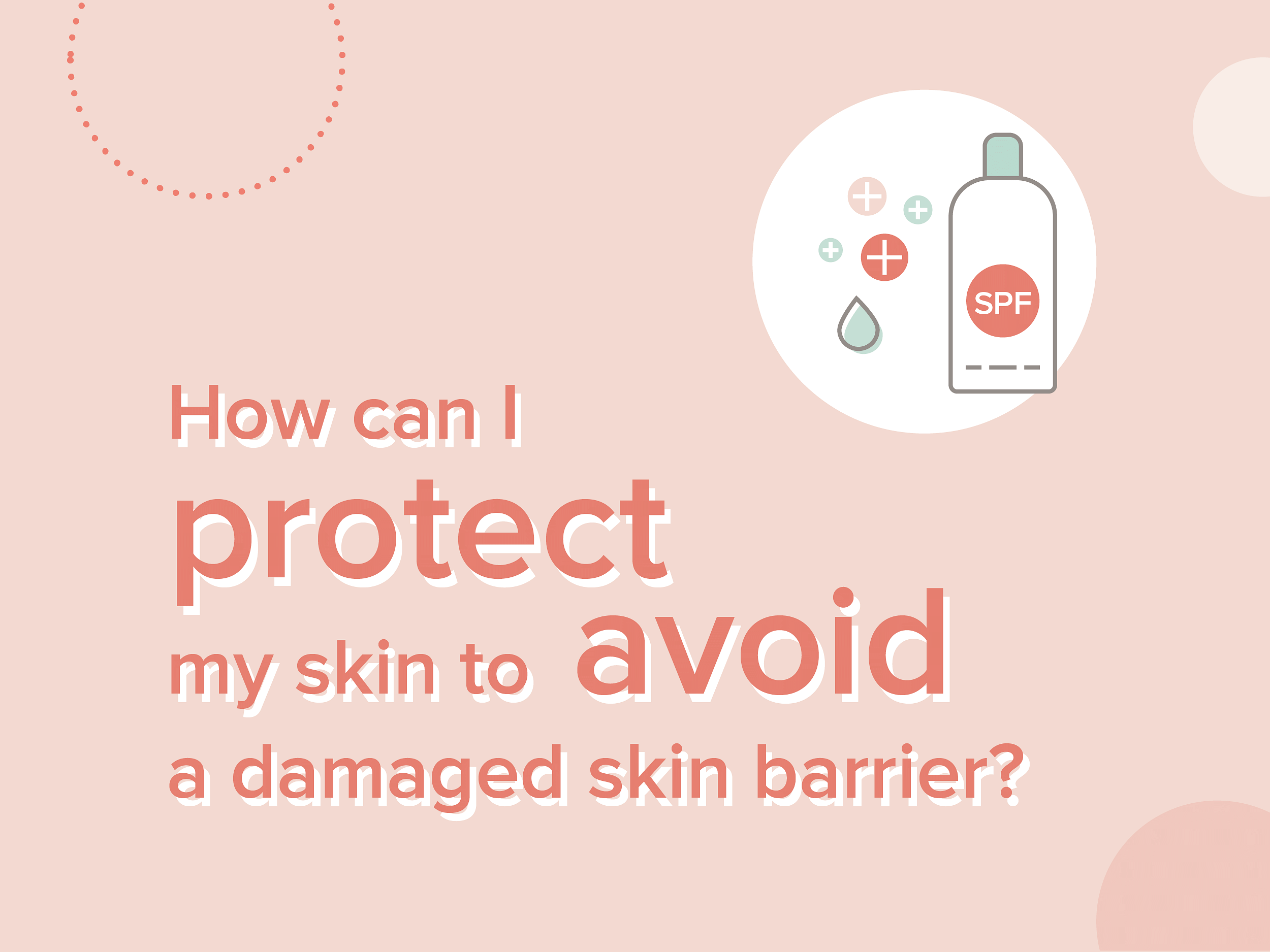 SPF

How can I
protect
my skin to avoid
a damaged skin barrier?