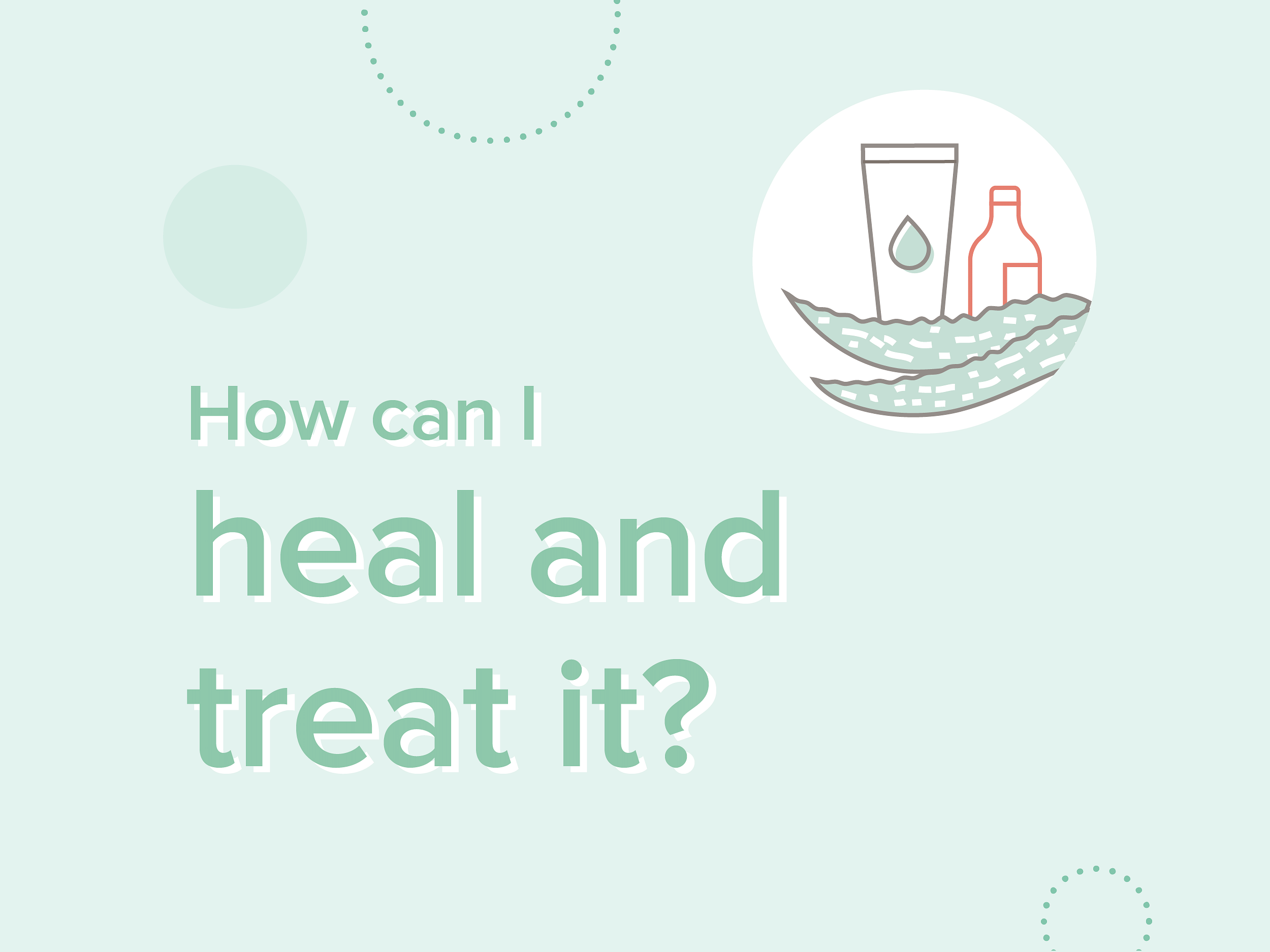 How can I

heal and treat it?