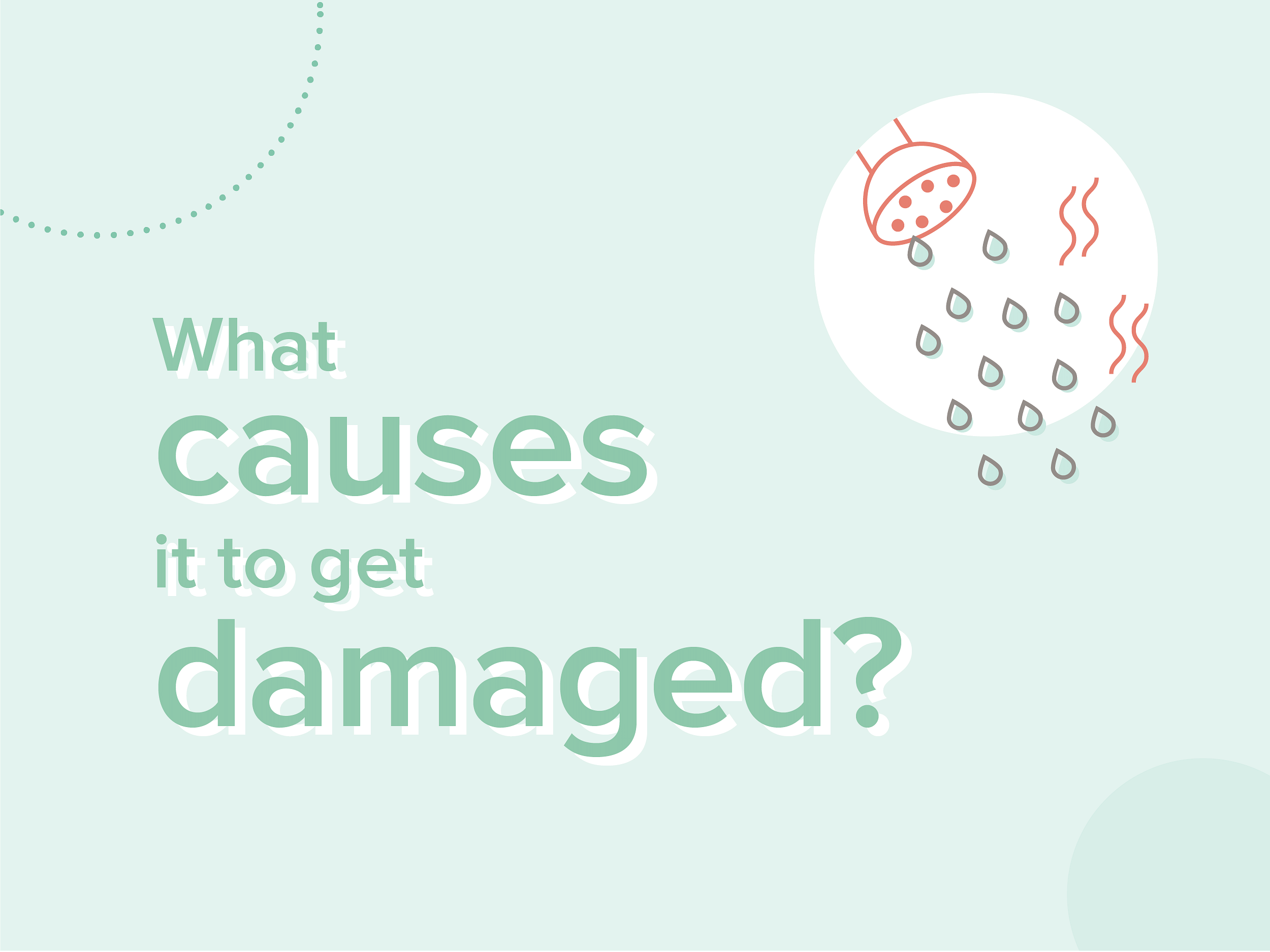 What causes it to get damaged?