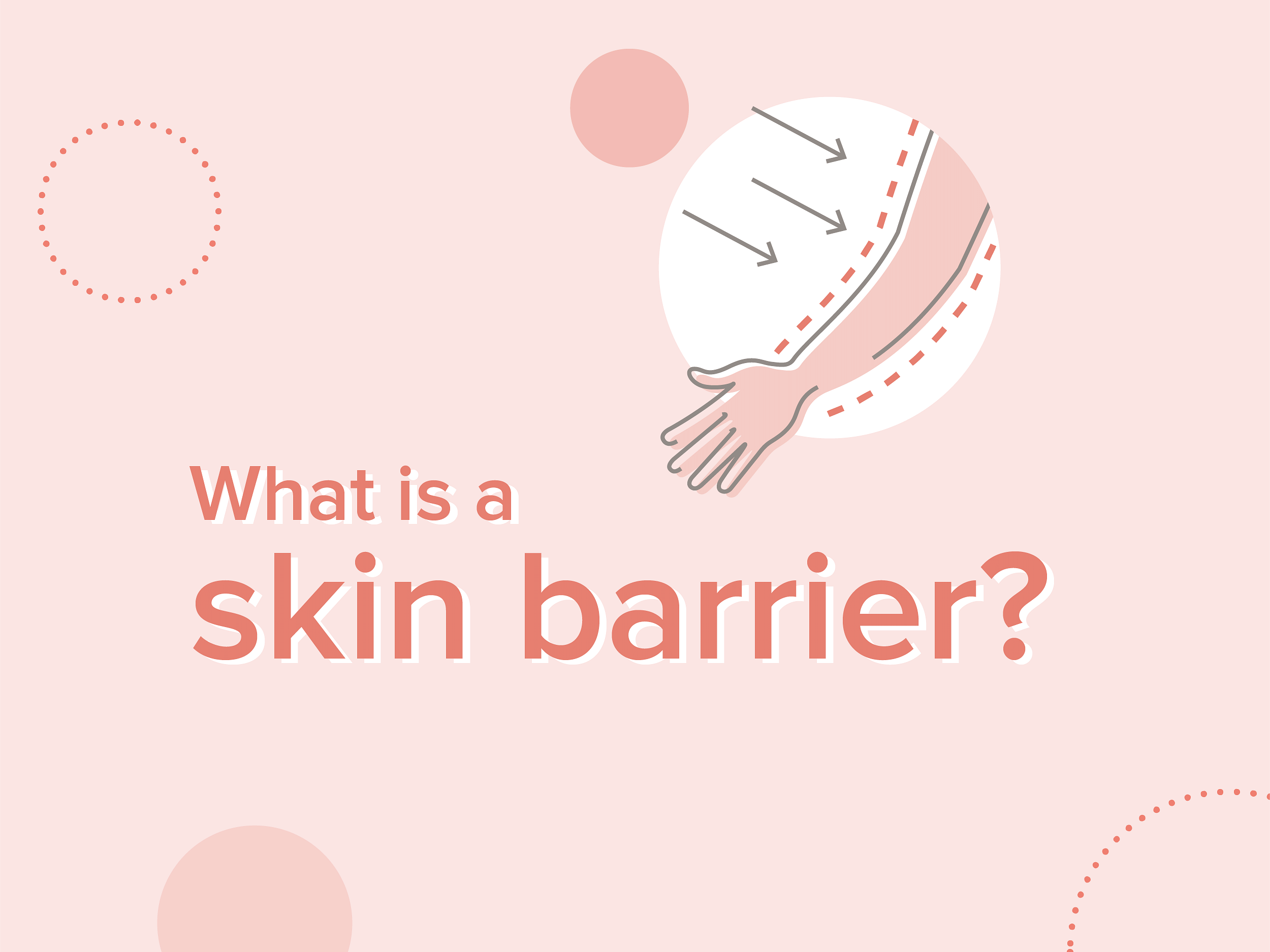 What is a
skin barrier?