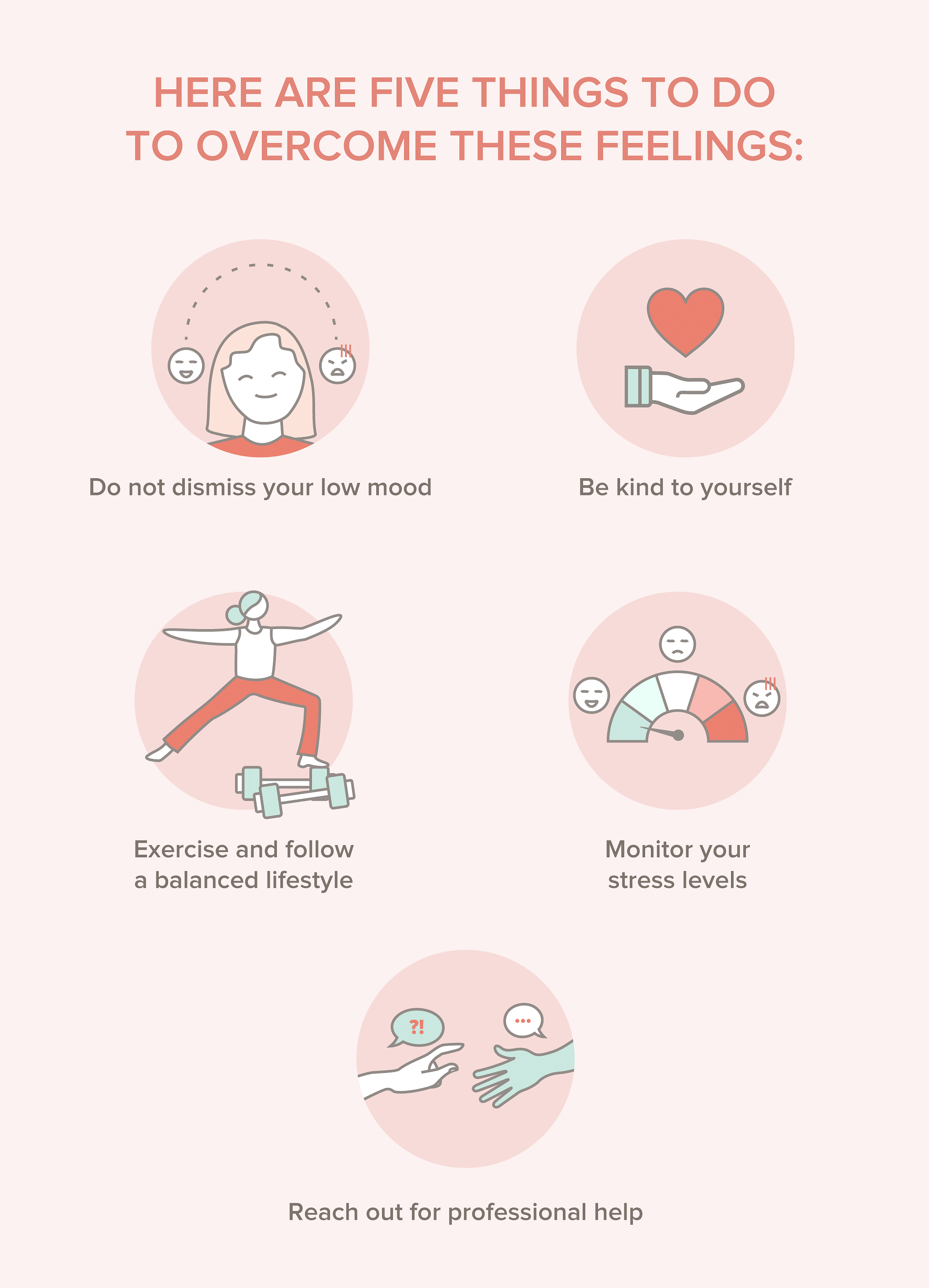 HERE ARE FIVE THINGS TO DO TO OVERCOME THESE FEELINGS:

Do not dismiss your low mood

Be kind to yourself

Exercise and follow a balanced lifestyle

Monitor your stress levels

?!

...

Reach out for professional help