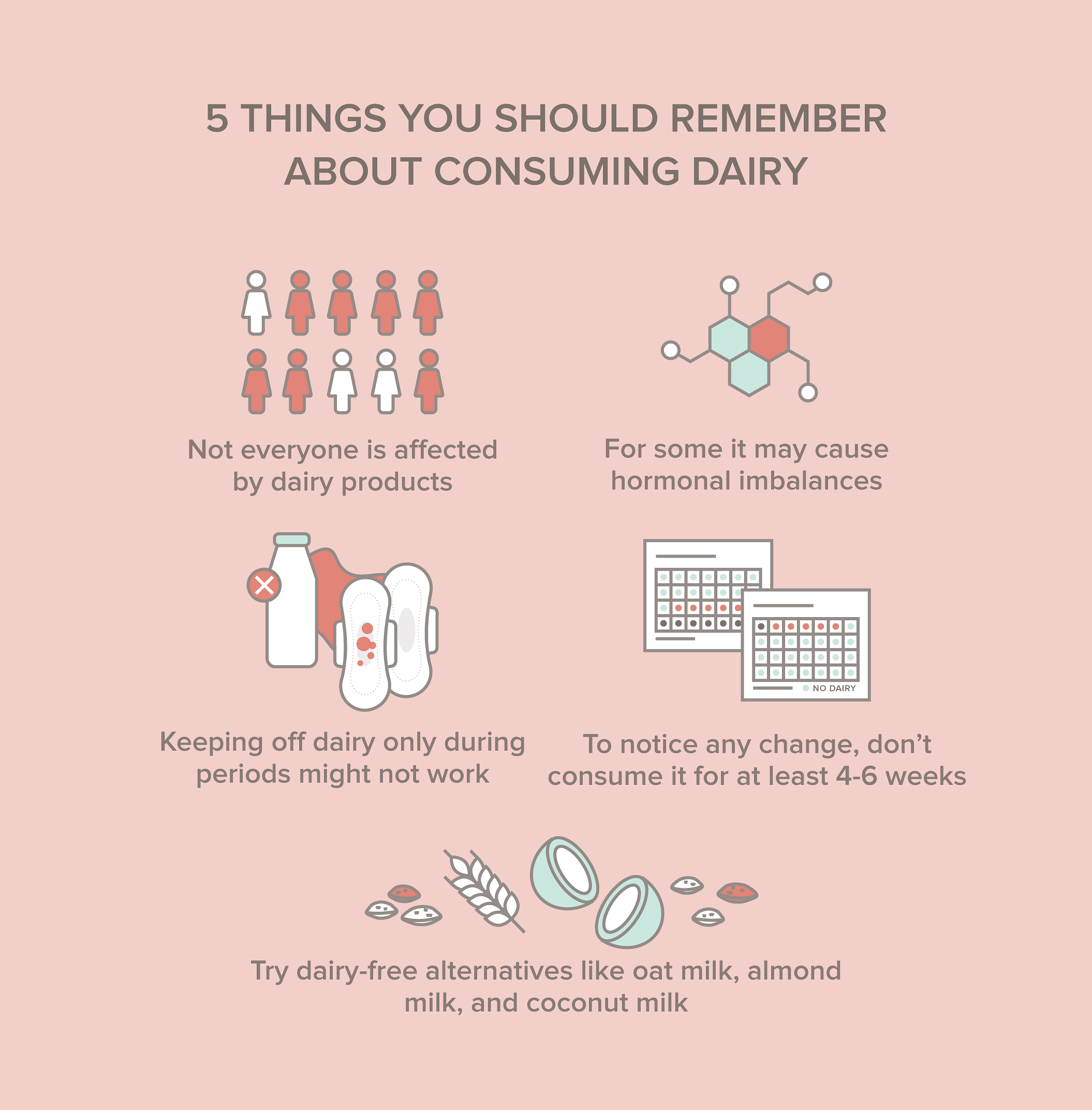 5 THINGS YOU SHOULD REMEMBER ABOUT CONSUMING DAIRY

Not everyone is affected by dairy products

For some it may cause hormonal imbalances

Keeping off dairy only during periods might not work

NO DAIRY

To notice any change, don't consume it for at least 4-6 weeks

Try dairy-free alternatives like oat milk, almond milk, and coconut milk