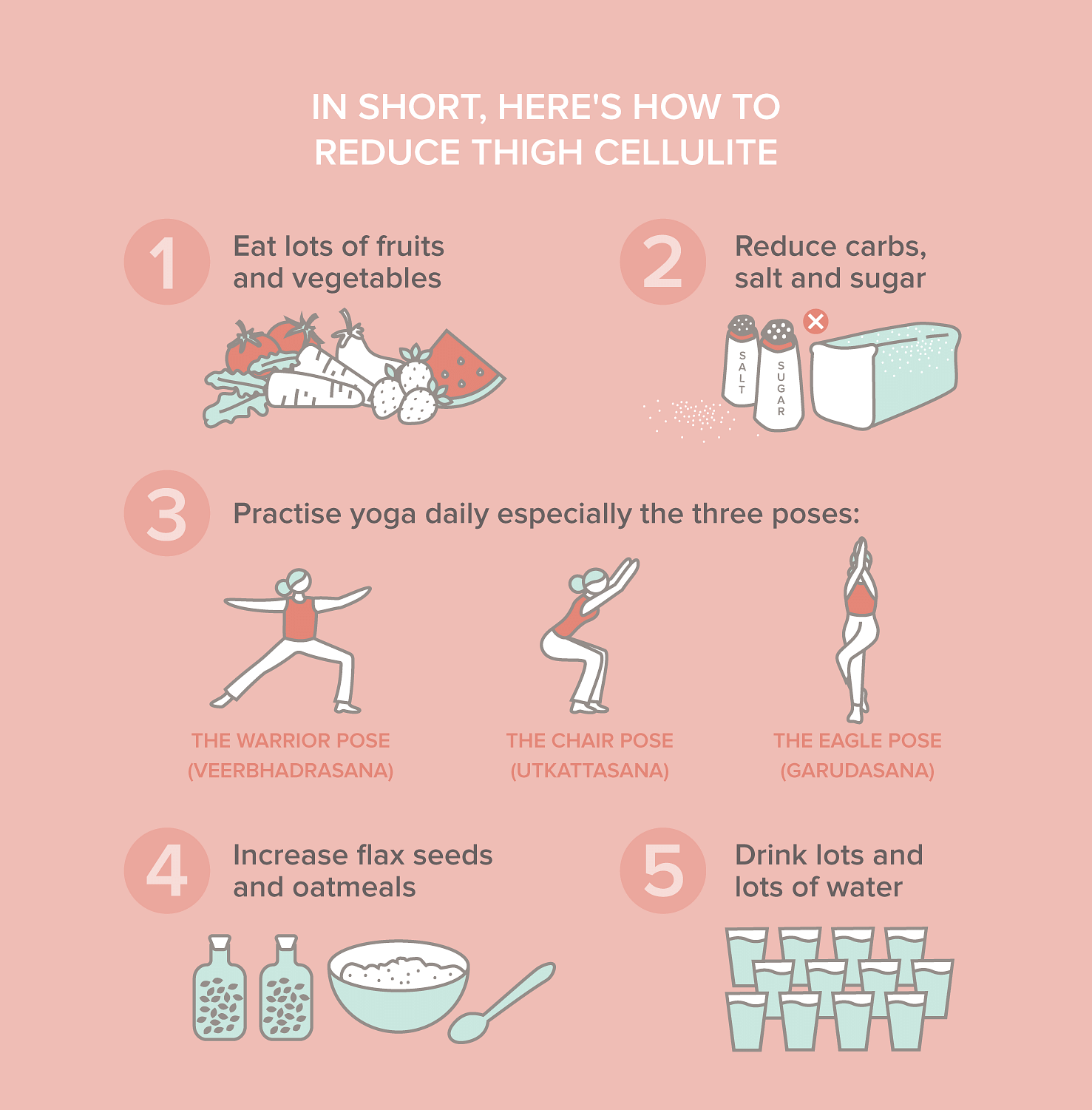 IN SHORT, HERE'S HOW TO REDUCE THIGH CELLULITE

1 Eat lots of fruits and vegetables

2 Reduce carbs, salt and sugar

SALT

SUGAR

3 Practise yoga daily especially the three poses:

THE WARRIOR POSE (VEERBHADRASANA)

THE CHAIR POSE (UTKATTASANA)

THE EAGLE POSE (GARUDASANA)

4 Increase flax seeds and oatmeals

5 Drink lots and lots of water